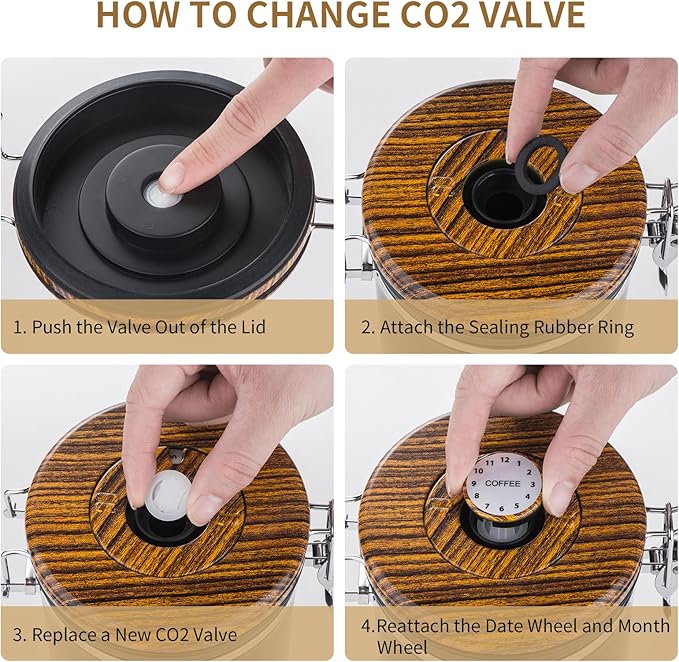 HOW TO CHANGE CO2 VALVE

1. Push the Valve Out of the Lid

2. Attach the Sealing Rubber Ring

3. Replace a New CO2 Valve

12 1 2 3 4 5 6 7 8 9 10 11 COFFEE

4.Reattach the Date Wheel and Month Wheel