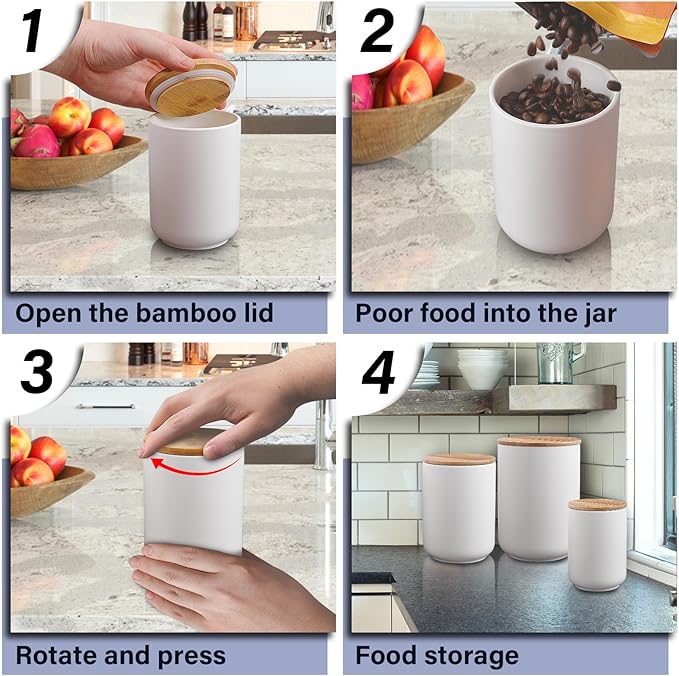 1

Open the bamboo lid

2

Poor food into the jar

3

Rotate and press

4

Food storage