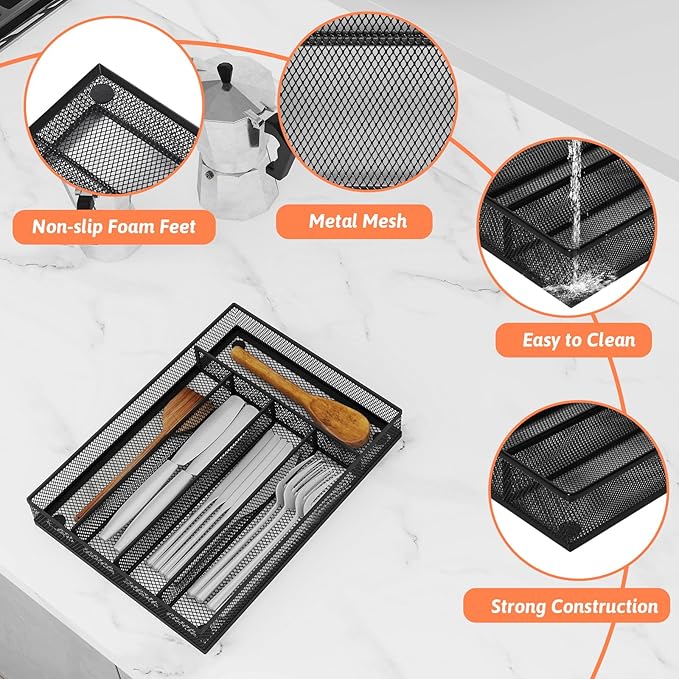 Non-slip Foam Feet

Metal Mesh

Easy to Clean

Strong Construction