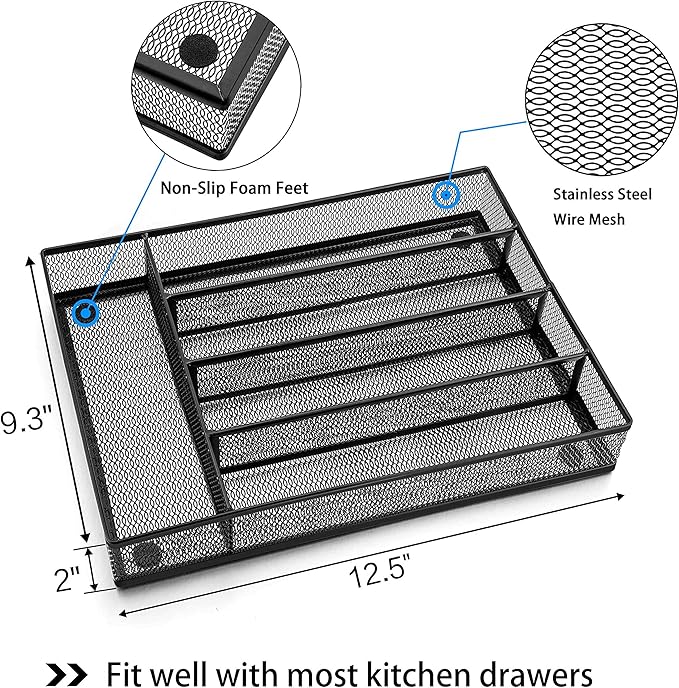 Non-Slip Foam Feet

Stainless Steel
Wire Mesh

9.3"

2"

12.5"

Fit well with most kitchen drawers