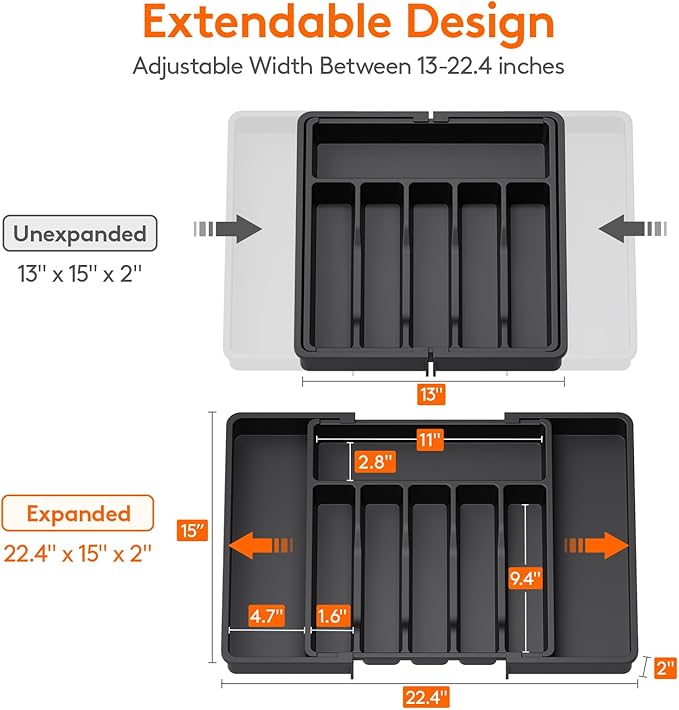 Extendable Design
Adjustable Width Between 13-22.4 inches

Unexpanded
13'' x 15'' x 2''

13''

Expanded
22.4'' x 15'' x 2''

15''

11''
2.8''
9.4''
4.7''
1.6''
2''
22.4''