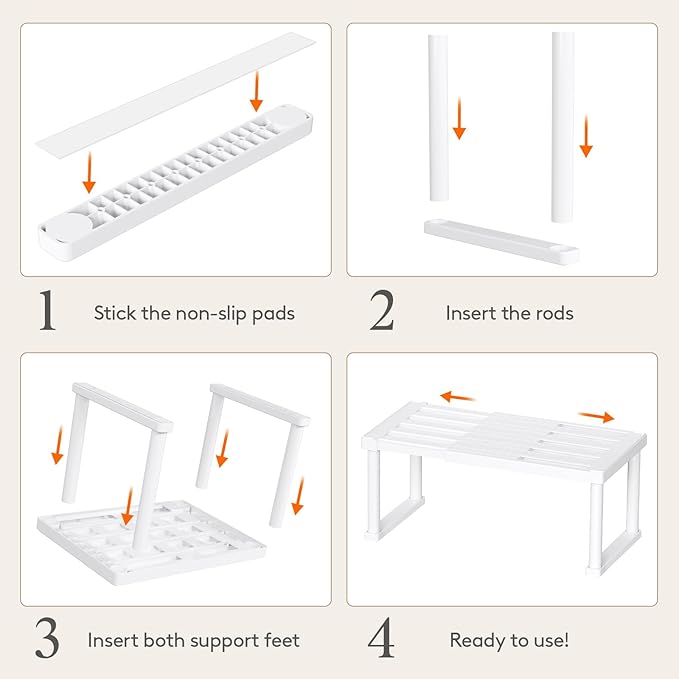 1 Stick the non-slip pads

2 Insert the rods

3 Insert both support feet

4 Ready to use!