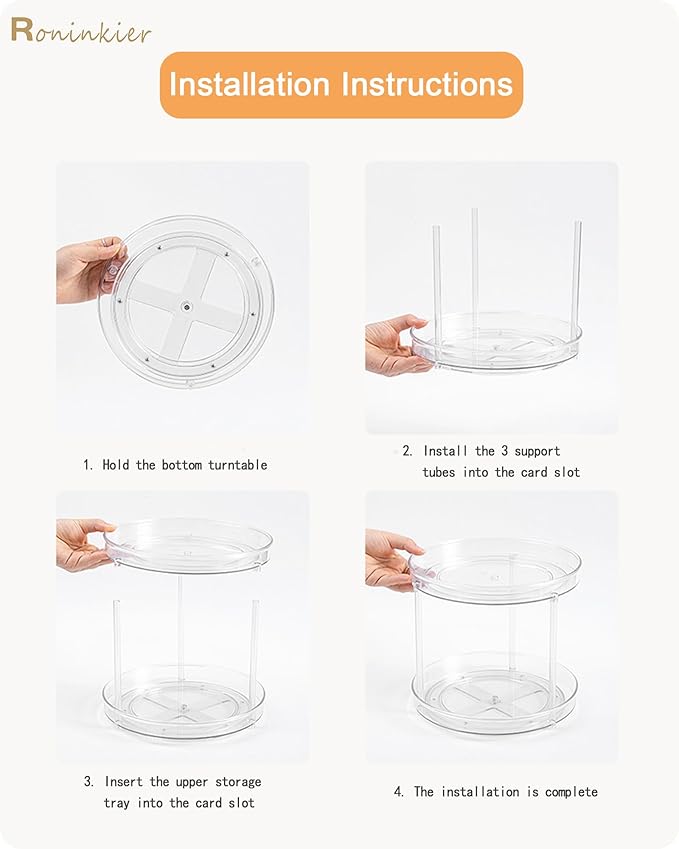 Roninkier

Installation Instructions

1. Hold the bottom turntable

2. Install the 3 support tubes into the card slot

3. Insert the upper storage tray into the card slot

4. The installation is complete