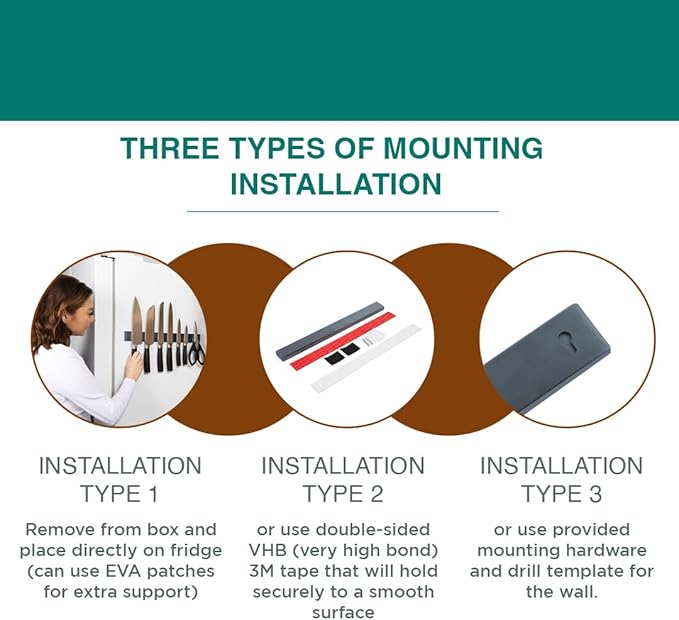 THREE TYPES OF MOUNTING INSTALLATION

INSTALLATION TYPE 1

Remove from box and place directly on fridge (can use EVA patches for extra support)

INSTALLATION TYPE 2

or use double-sided VHB (very high bond) 3M tape that will hold securely to a smooth surface

INSTALLATION TYPE 3

or use provided mounting hardware and drill template for the wall.