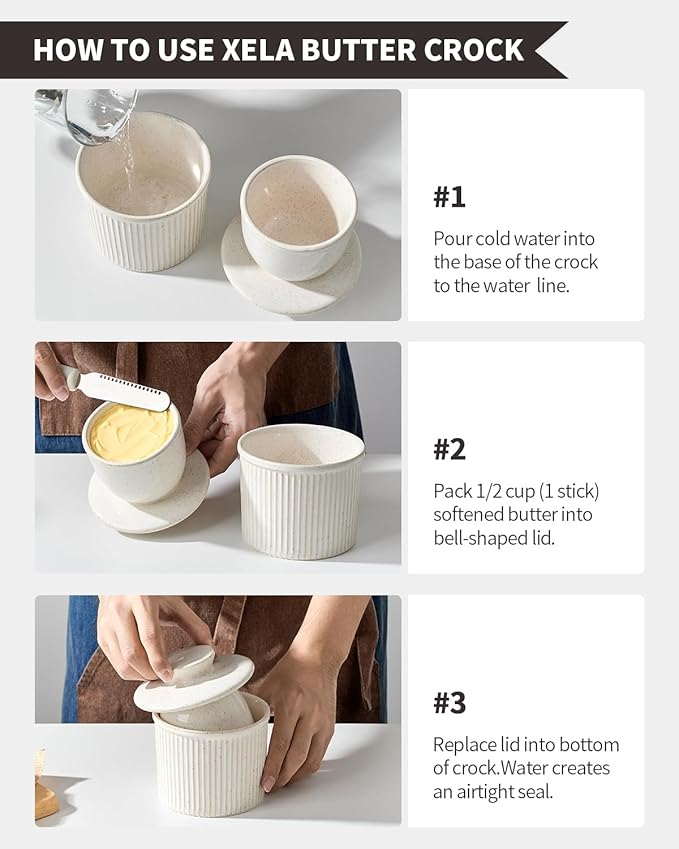 HOW TO USE XELA BUTTER CROCK

#1

Pour cold water into the base of the crock to the water line.

#2

Pack 1/2 cup (1 stick) softened butter into bell-shaped lid.

#3

Replace lid into bottom of crock.Water creates an airtight seal.