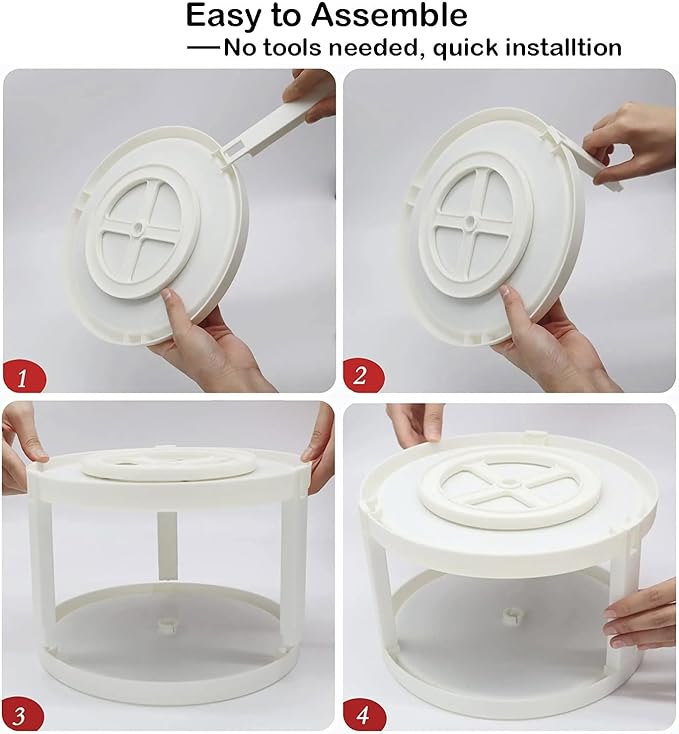 Easy to Assemble
—No tools needed, quick installtion

1

2

3

4