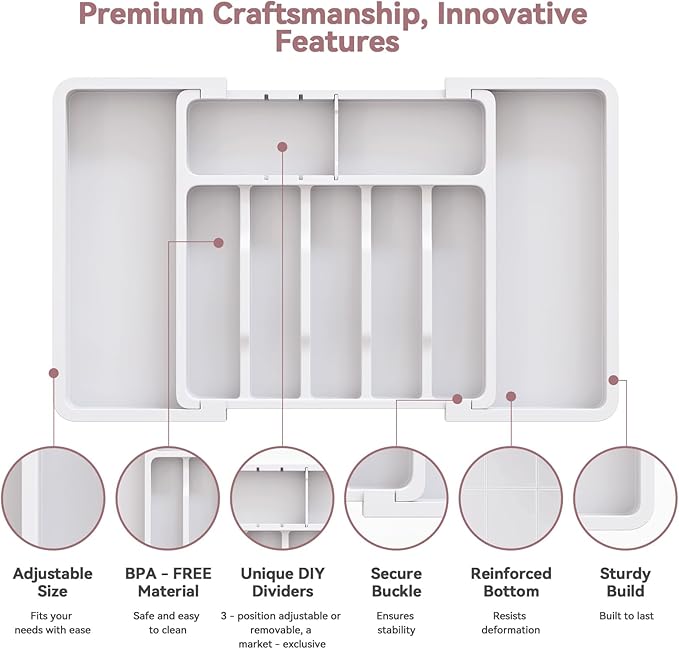 Premium Craftsmanship, Innovative Features

Adjustable Size

Fits your needs with ease

BPA - FREE Material

Safe and easy to clean

Unique DIY Dividers

3 - position adjustable or removable, a market - exclusive

Secure Buckle

Ensures stability

Reinforced Bottom

Resists deformation

Sturdy Build

Built to last