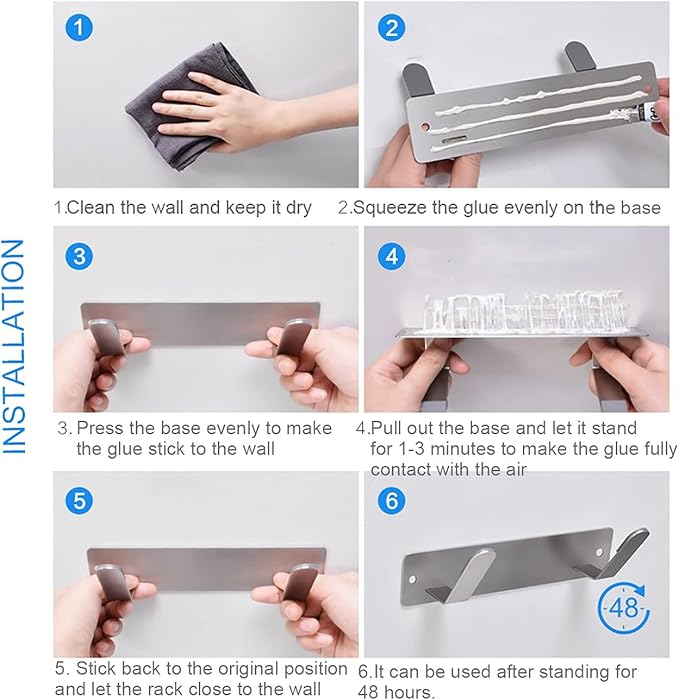 INSTALLATION

1

1.Clean the wall and keep it dry

2

2.Squeeze the glue evenly on the base

3

3. Press the base evenly to make the glue stick to the wall

4

4.Pull out the base and let it stand for 1-3 minutes to make the glue fully contact with the air

5

5. Stick back to the original position and let the rack close to the wall

6

48

6.It can be used after standing for 48 hours.