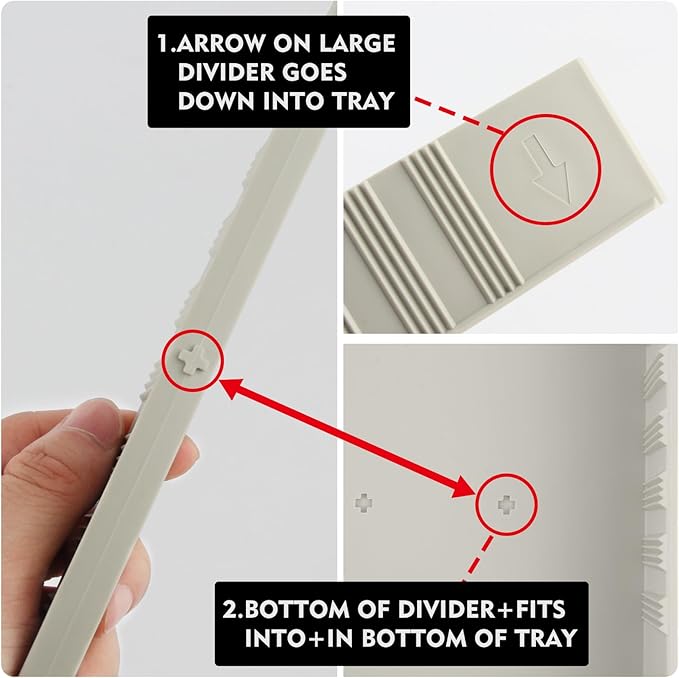 1.ARROW ON LARGE DIVIDER GOES DOWN INTO TRAY

2.BOTTOM OF DIVIDER+FITS INTO+IN BOTTOM OF TRAY