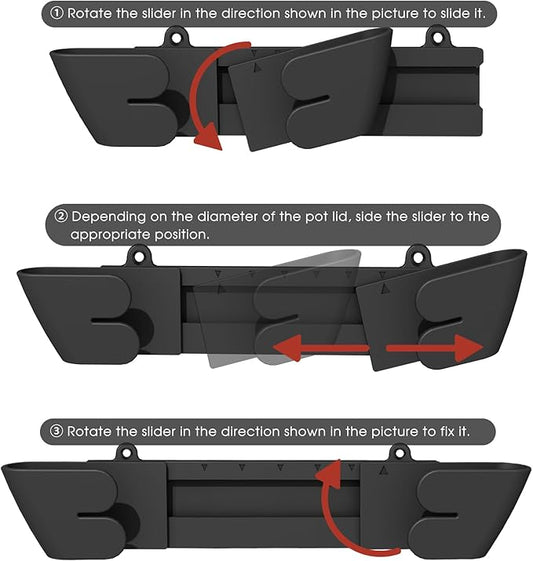 ① Rotate the slider in the direction shown in the picture to slide it.

② Depending on the diameter of the pot lid, side the slider to the appropriate position.

③ Rotate the slider in the direction shown in the picture to fix it.