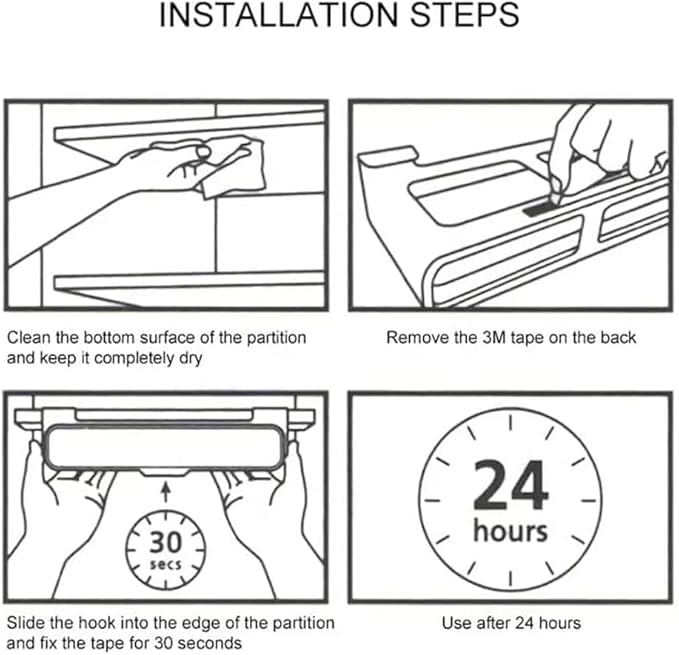 INSTALLATION STEPS

Clean the bottom surface of the partition and keep it completely dry

Remove the 3M tape on the back

30 secs

Slide the hook into the edge of the partition and fix the tape for 30 seconds

24 hours

Use after 24 hours