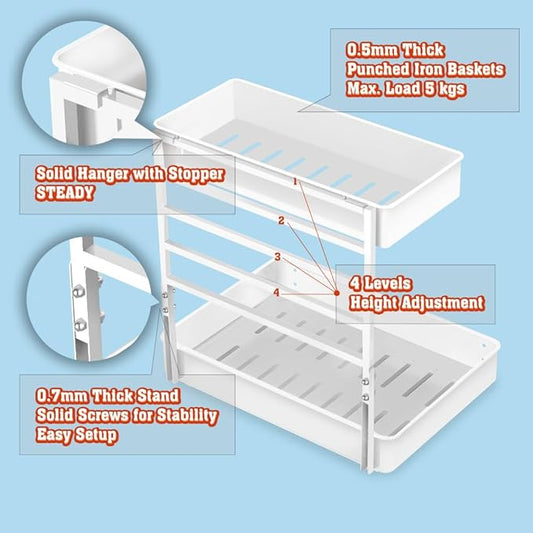 0.5mm Thick
Punched Iron Baskets
Max. Load 5 kgs

Solid Hanger with Stopper
STEADY

1
2
3
4

4 Levels
Height Adjustment

0.7mm Thick Stand
Solid Screws for Stability
Easy Setup