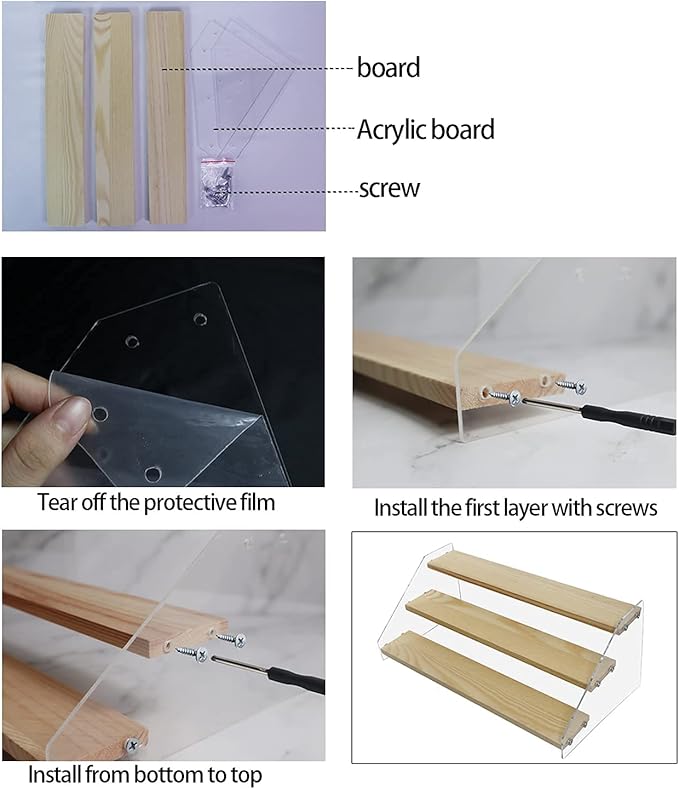 board

Acrylic board

screw

Tear off the protective film

Install the first layer with screws

Install from bottom to top