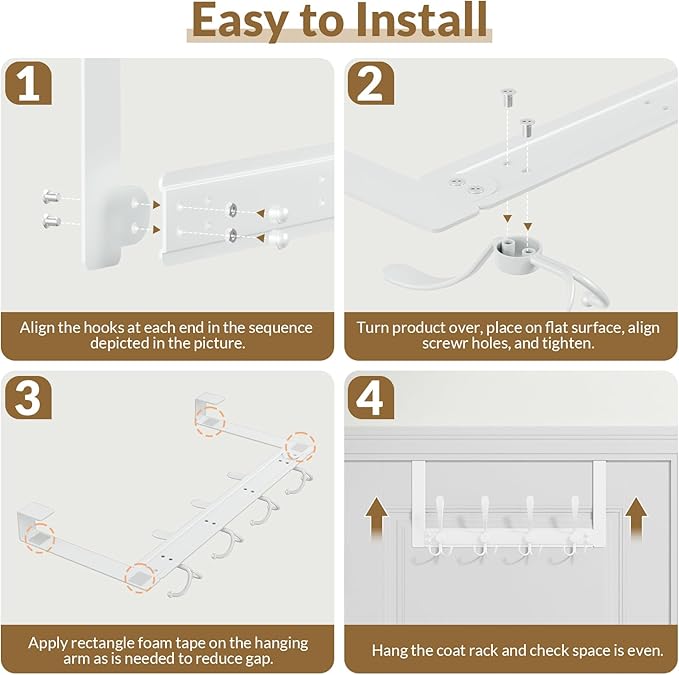 Easy to Install

1

Align the hooks at each end in the sequence depicted in the picture.

2

Turn product over, place on flat surface, align screwr holes, and tighten.

3

Apply rectangle foam tape on the hanging arm as is needed to reduce gap.

4

Hang the coat rack and check space is even.