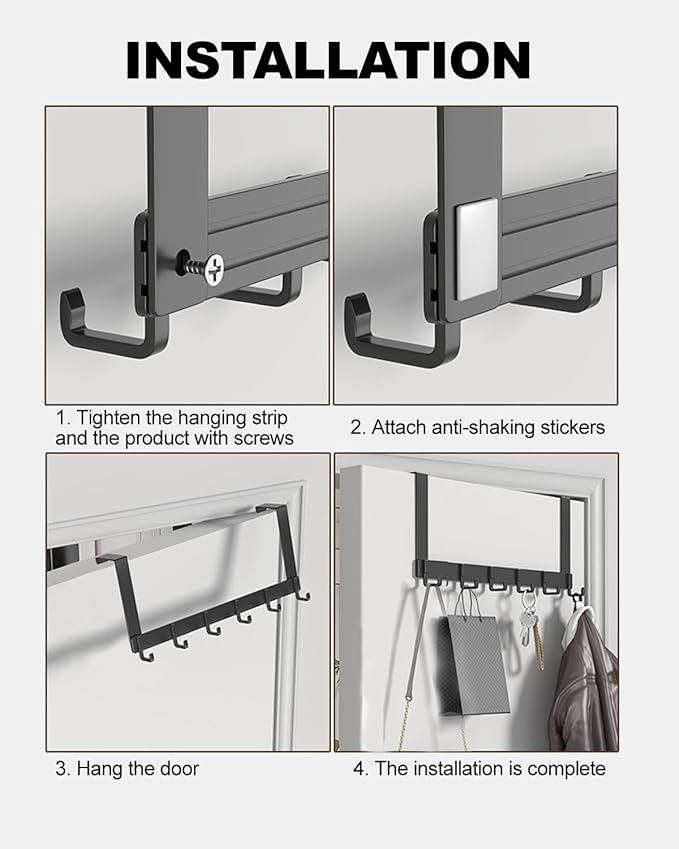 INSTALLATION

1. Tighten the hanging strip and the product with screws

2. Attach anti-shaking stickers

3. Hang the door

4. The installation is complete