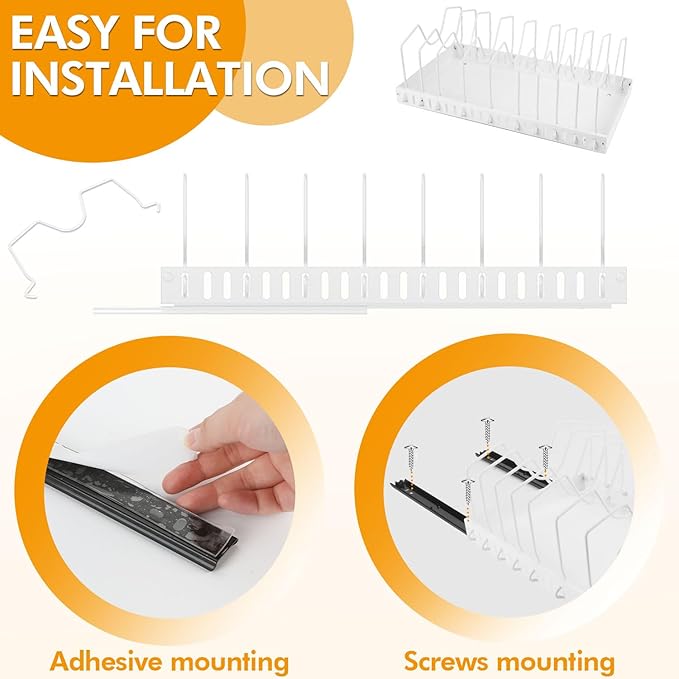 EASY FOR INSTALLATION

Adhesive mounting

Screws mounting