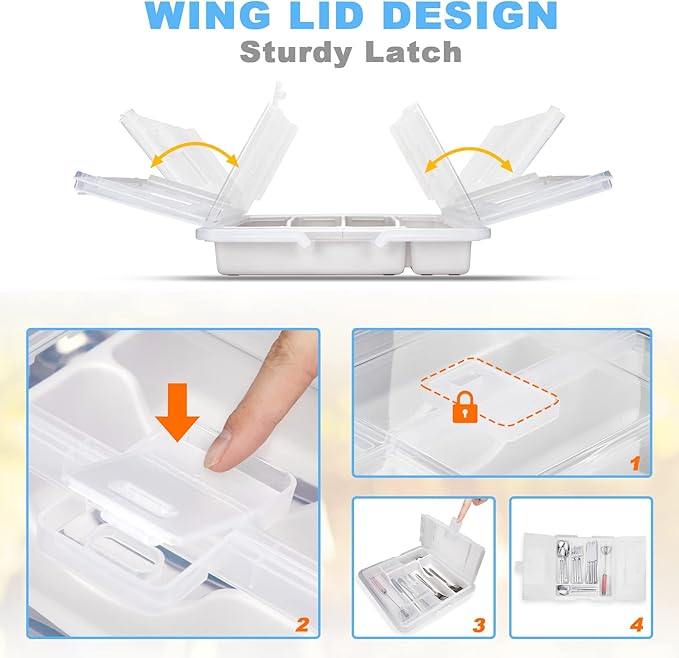 WING LID DESIGN
Sturdy Latch

2

1

3

4