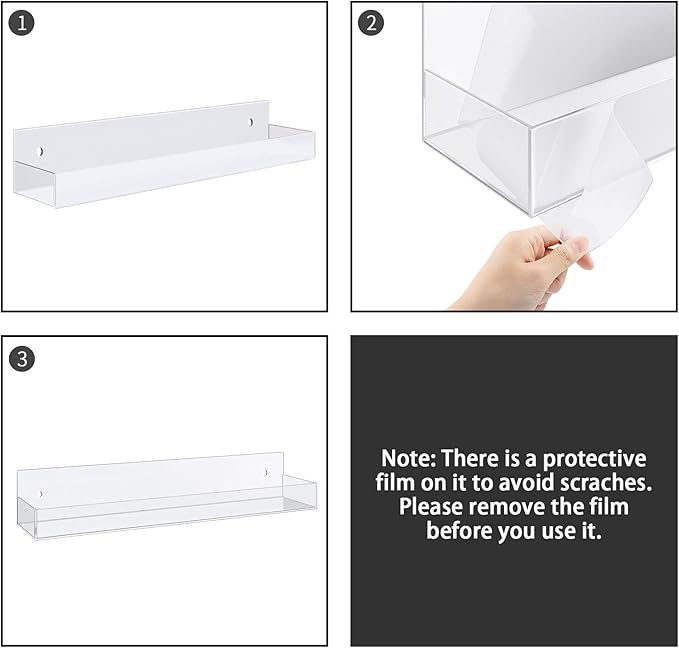 1

2

3

Note: There is a protective film on it to avoid scraches. Please remove the film before you use it.