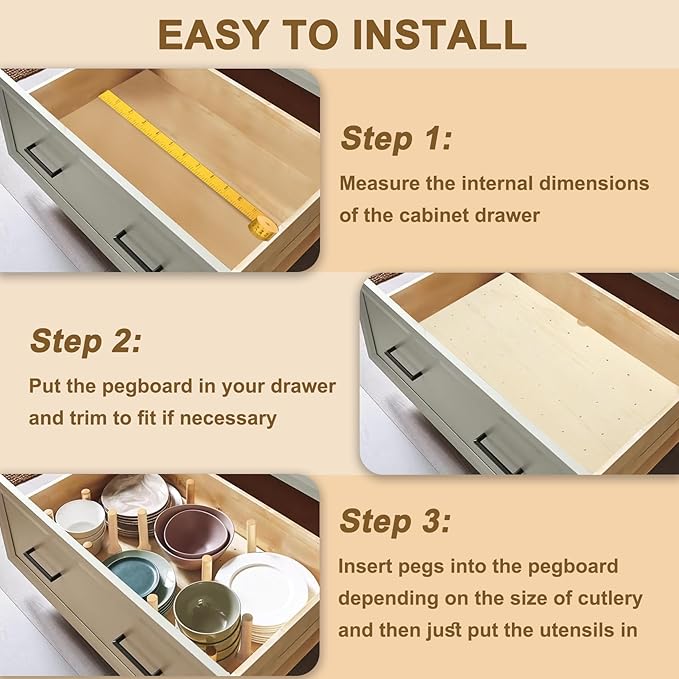 EASY TO INSTALL

Step 1:

Measure the internal dimensions of the cabinet drawer

Step 2:

Put the pegboard in your drawer and trim to fit if necessary

Step 3:

Insert pegs into the pegboard depending on the size of cutlery and then just put the utensils in