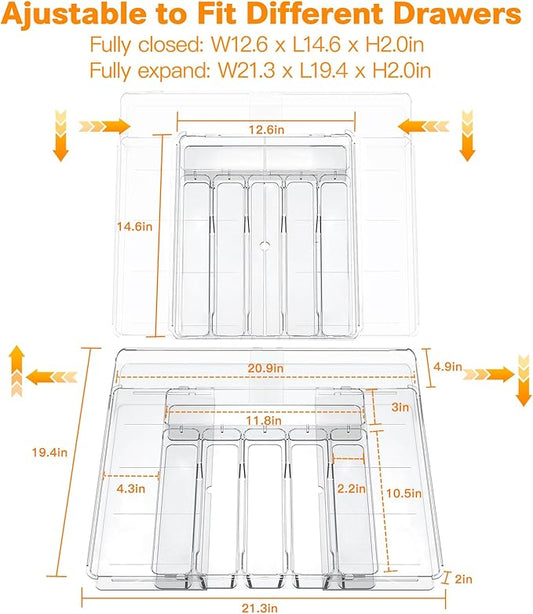 Ajustable to Fit Different Drawers
Fully closed: W12.6 x L14.6 x H2.0in
Fully expand: W21.3 x L19.4 x H2.0in

12.6in
14.6in

20.9in
4.9in
3in
11.8in
19.4in
4.3in
2.2in
10.5in
2in
21.3in