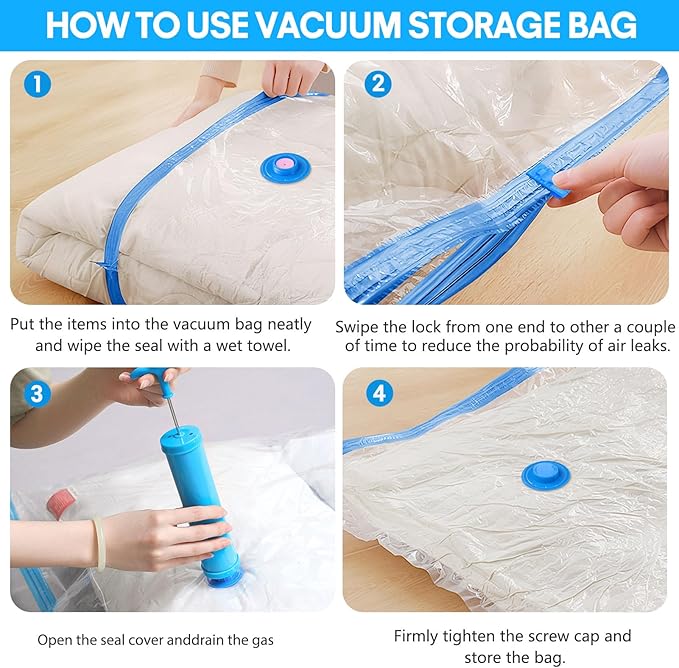 HOW TO USE VACUUM STORAGE BAG

1

Put the items into the vacuum bag neatly and wipe the seal with a wet towel.

2

Swipe the lock from one end to other a couple of time to reduce the probability of air leaks.

3

Open the seal cover anddrain the gas

4

Firmly tighten the screw cap and store the bag.