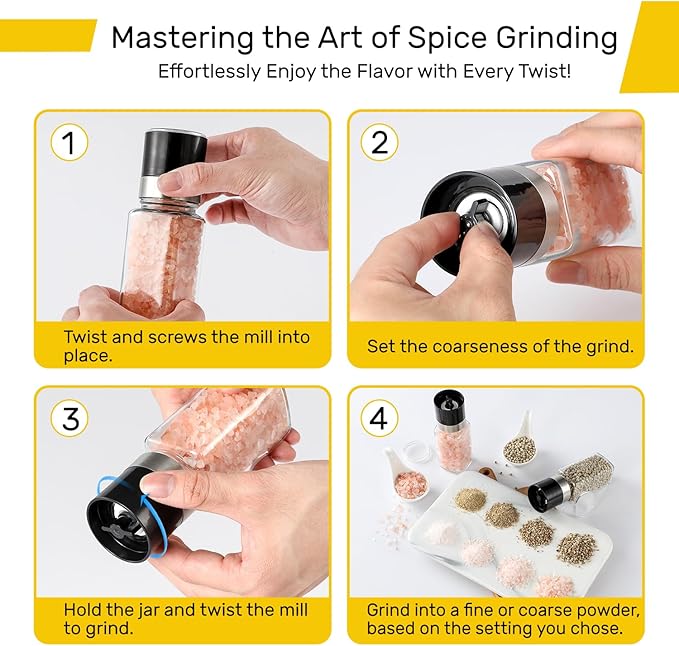 Mastering the Art of Spice Grinding
Effortlessly Enjoy the Flavor with Every Twist!

1
Twist and screws the mill into place.

2
Set the coarseness of the grind.

3
Hold the jar and twist the mill to grind.

4
Grind into a fine or coarse powder, based on the setting you chose.