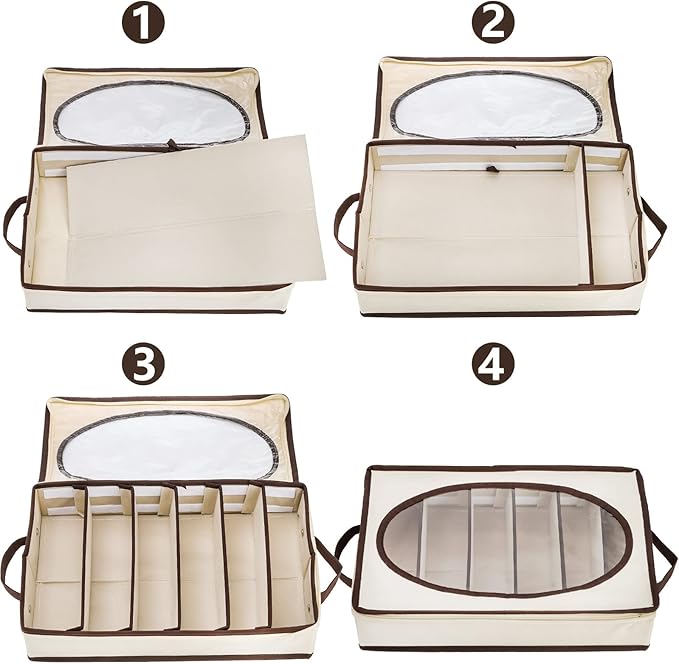 1

2

3

4