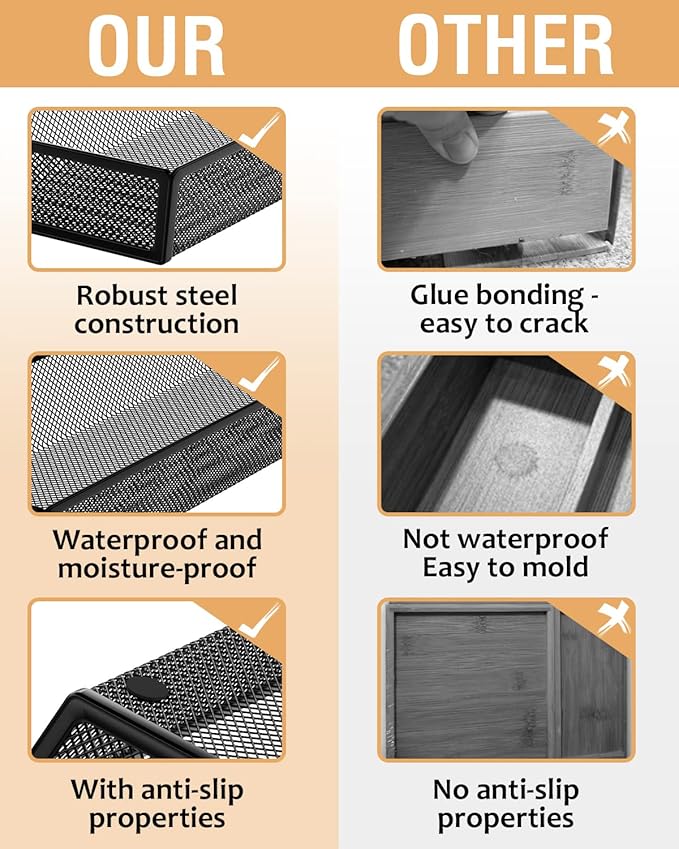 OUR

Robust steel construction

Waterproof and moisture-proof

With anti-slip properties

OTHER

Glue bonding - easy to crack

Not waterproof Easy to mold

No anti-slip properties