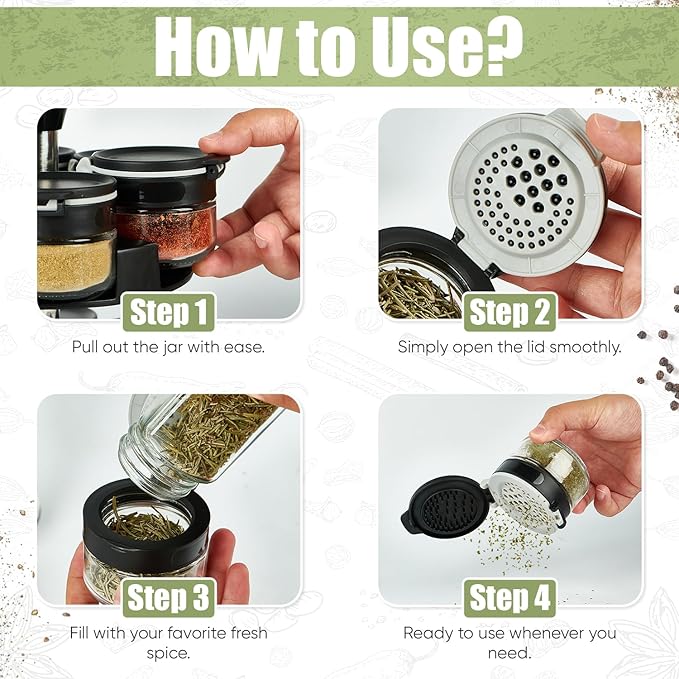 How to Use?

Step 1
Pull out the jar with ease.

Step 2
Simply open the lid smoothly.

Step 3
Fill with your favorite fresh spice.

Step 4
Ready to use whenever you need.