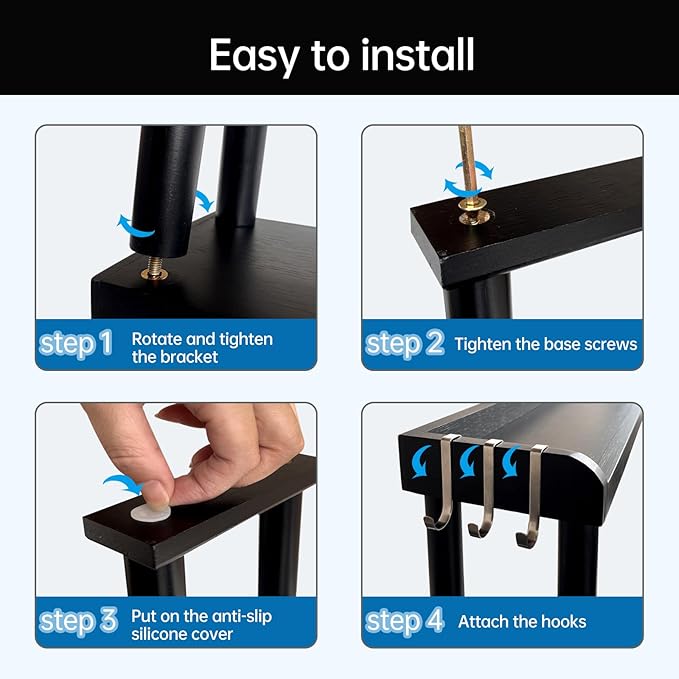 Easy to install

step 1 Rotate and tighten the bracket

step 2 Tighten the base screws

step 3 Put on the anti-slip silicone cover

step 4 Attach the hooks