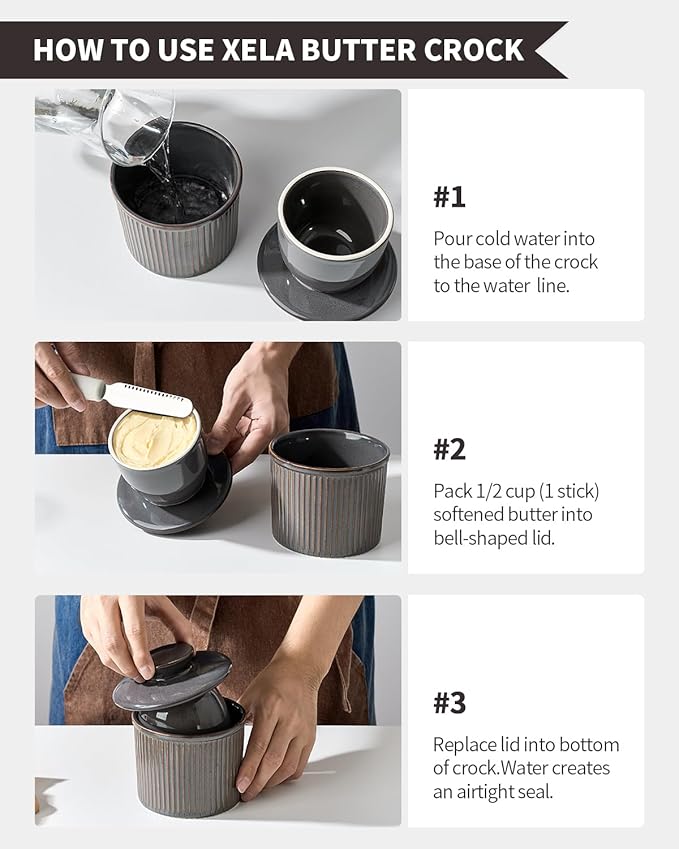 HOW TO USE XELA BUTTER CROCK

#1

Pour cold water into the base of the crock to the water line.

#2

Pack 1/2 cup (1 stick) softened butter into bell-shaped lid.

#3

Replace lid into bottom of crock.Water creates an airtight seal.