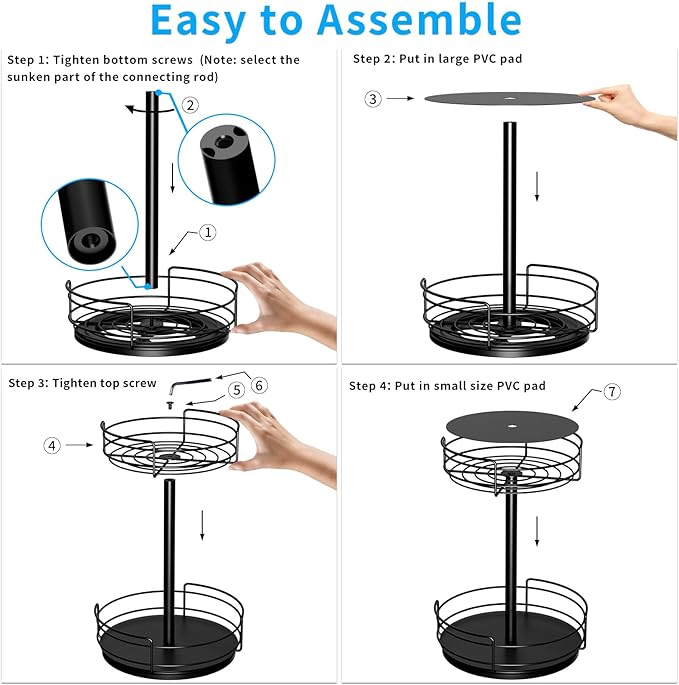 Easy to Assemble

Step 1: Tighten bottom screws (Note: select the sunken part of the connecting rod)

②

①

Step 2: Put in large PVC pad

③

Step 3: Tighten top screw

⑥

⑤

④

Step 4: Put in small size PVC pad

⑦