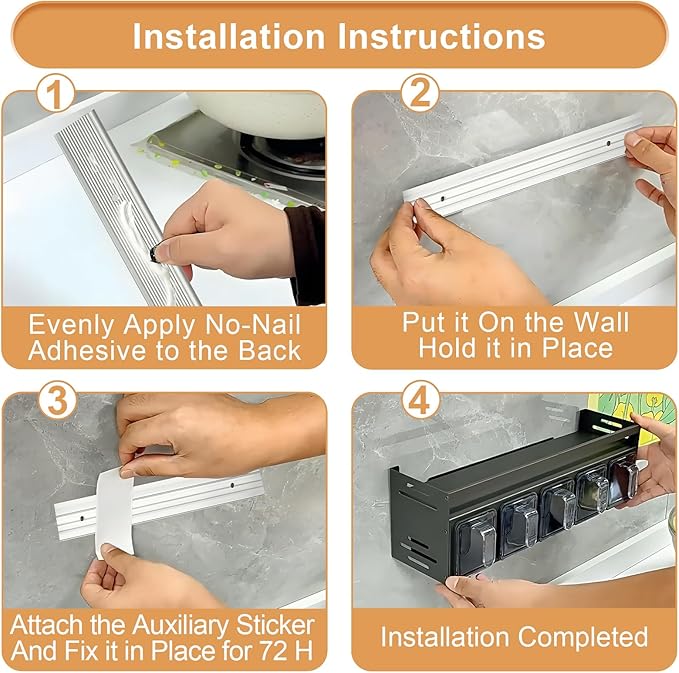 Installation Instructions

1

Evenly Apply No-Nail Adhesive to the Back

2

Put it On the Wall Hold it in Place

3

Attach the Auxiliary Sticker And Fix it in Place for 72 H

4

Installation Completed