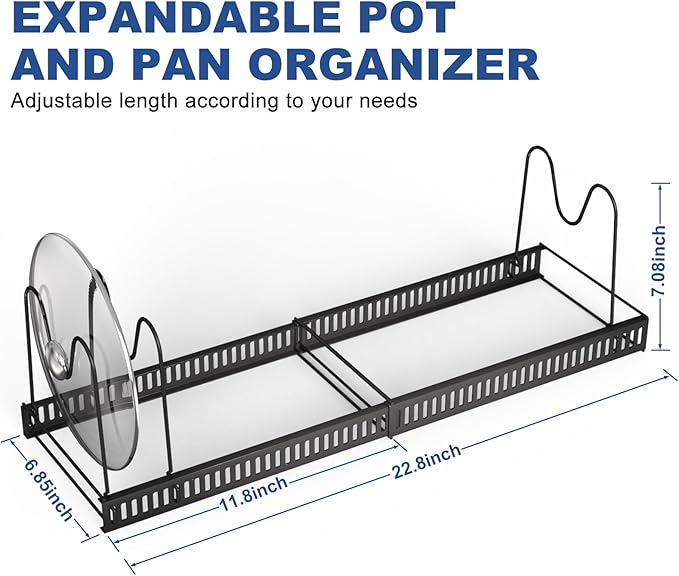 EXPANDABLE POT AND PAN ORGANIZER

Adjustable length according to your needs

7.08inch

6.85inch

11.8inch

22.8inch