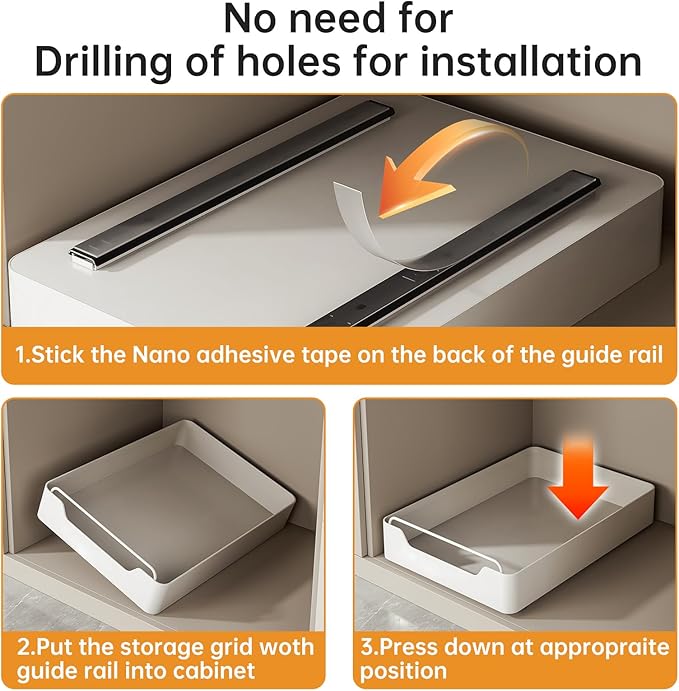 No need for
Drilling of holes for installation

1.Stick the Nano adhesive tape on the back of the guide rail

2.Put the storage grid woth guide rail into cabinet

3.Press down at appropraite position