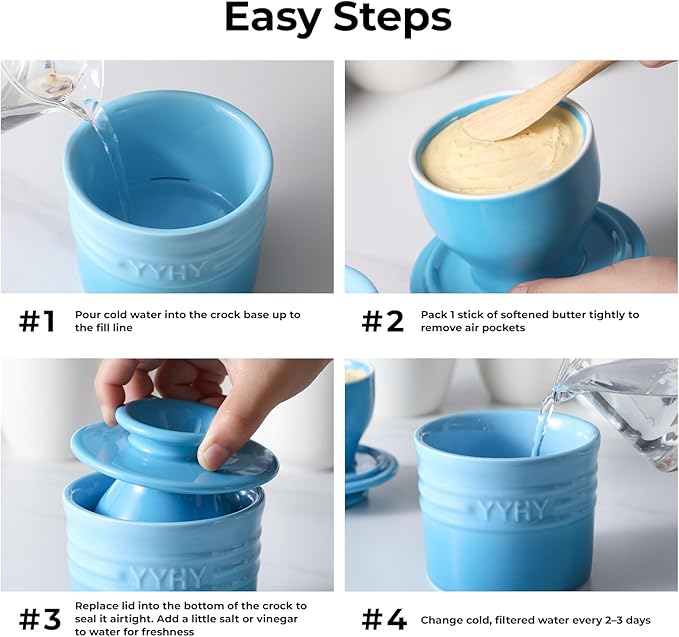 Easy Steps

YYHY

#1 Pour cold water into the crock base up to the fill line

#2 Pack 1 stick of softened butter tightly to remove air pockets

YYHY

YYHY

#3 Replace lid into the bottom of the crock to seal it airtight. Add a little salt or vinegar to water for freshness

#4 Change cold, filtered water every 2–3 days