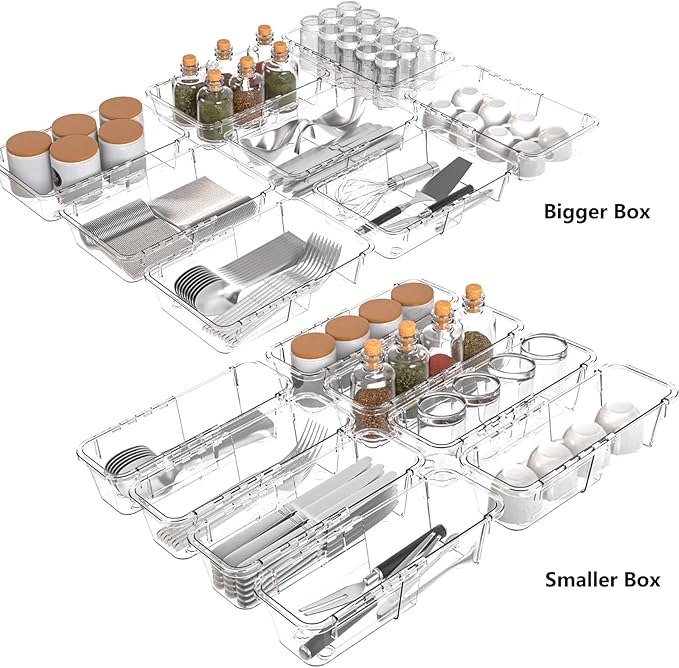 Bigger Box

Smaller Box