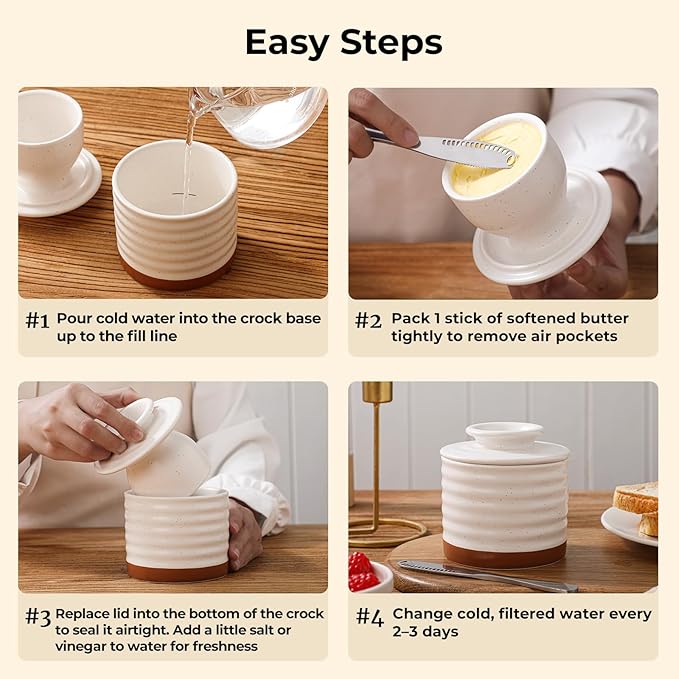 Easy Steps

#1 Pour cold water into the crock base up to the fill line

#2 Pack 1 stick of softened butter tightly to remove air pockets

#3 Replace lid into the bottom of the crock to seal it airtight. Add a little salt or vinegar to water for freshness

#4 Change cold, filtered water every 2–3 days