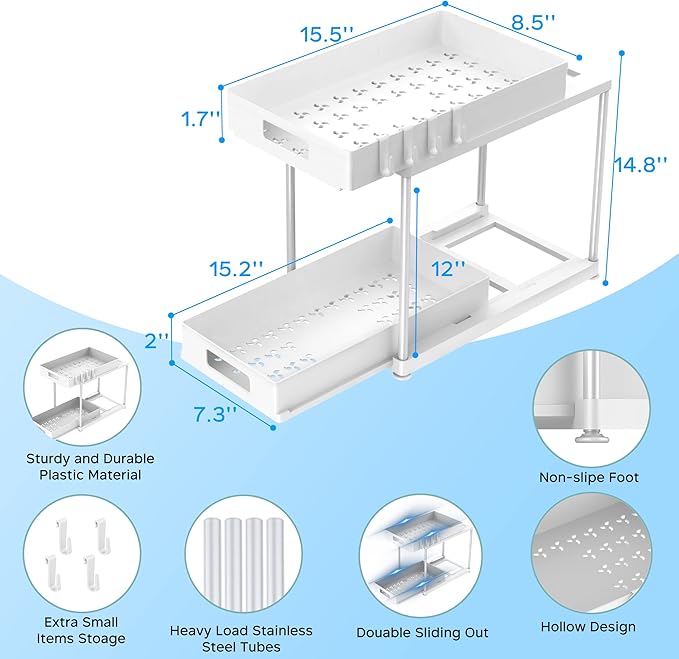 15.5''
8.5''
1.7''
14.8''
15.2''
12''
2''
7.3''

Sturdy and Durable Plastic Material

Non-slipe Foot

Extra Small Items Stoage

Heavy Load Stainless Steel Tubes

Douable Sliding Out

Hollow Design