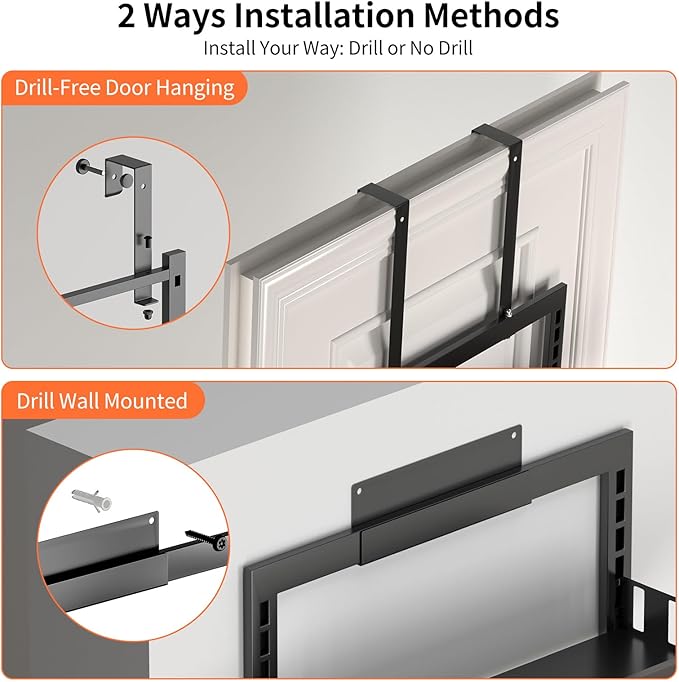 2 Ways Installation Methods
Install Your Way: Drill or No Drill

Drill-Free Door Hanging

Drill Wall Mounted