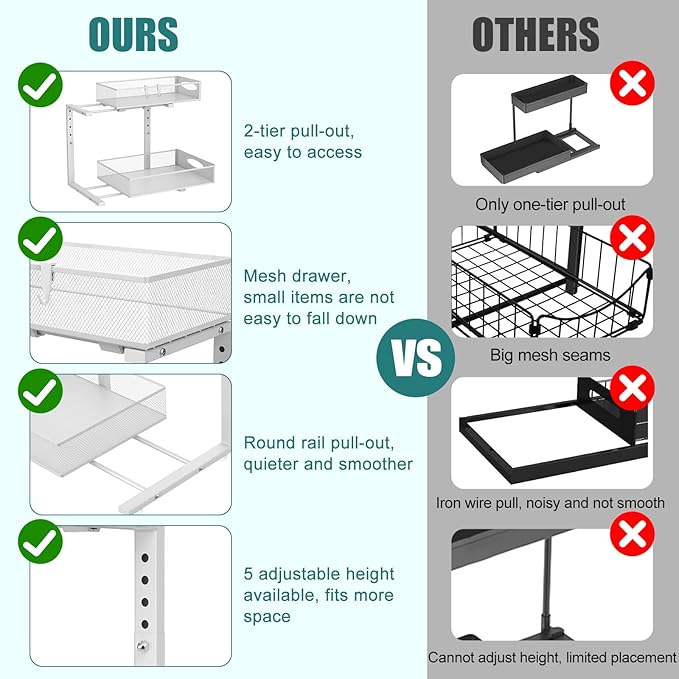 OURS

2-tier pull-out, easy to access

Mesh drawer, small items are not easy to fall down

Round rail pull-out, quieter and smoother

5 adjustable height available, fits more space

VS

OTHERS

Only one-tier pull-out

Big mesh seams

Iron wire pull, noisy and not smooth

Cannot adjust height, limited placement