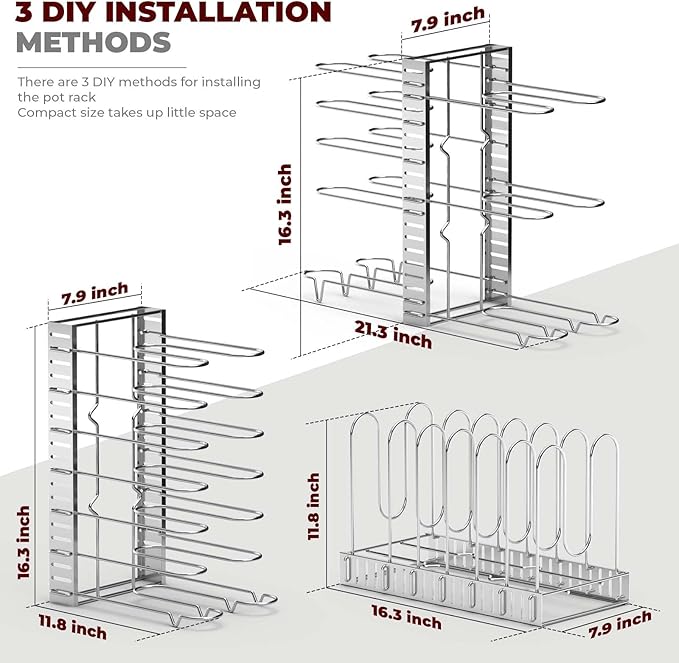 3 DIY INSTALLATION METHODS

There are 3 DIY methods for installing the pot rack
Compact size takes up little space

7.9 inch
16.3 inch
21.3 inch

7.9 inch
16.3 inch
11.8 inch

11.8 inch
16.3 inch
7.9 inch