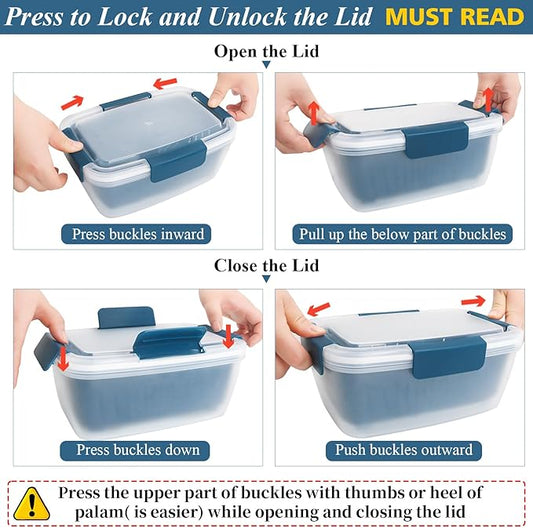 Press to Lock and Unlock the Lid MUST READ

Open the Lid

Press buckles inward

Pull up the below part of buckles

Close the Lid

Press buckles down

Push buckles outward

Press the upper part of buckles with thumbs or heel of palam( is easier) while opening and closing the lid