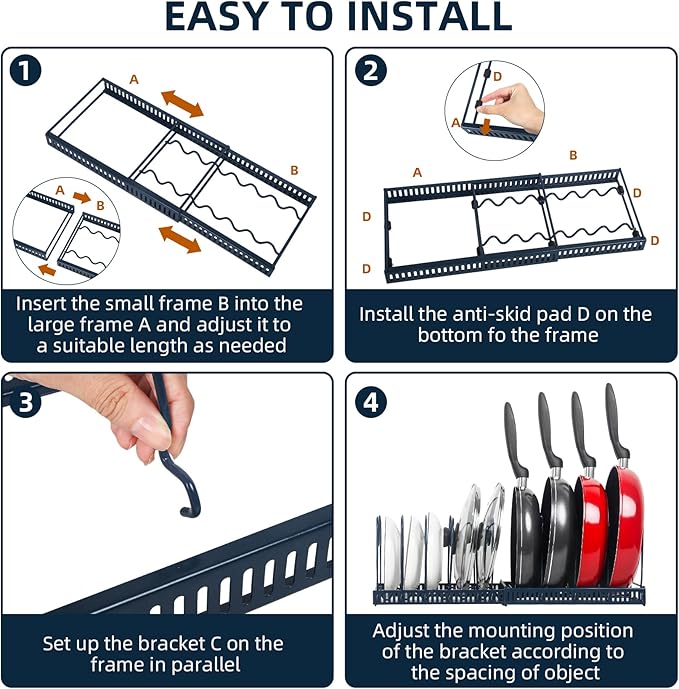 EASY TO INSTALL

1

A

B

A

B

Insert the small frame B into the large frame A and adjust it to a suitable length as needed

2

D

A

A

B

D

D

D

D

Install the anti-skid pad D on the bottom fo the frame

3

Set up the bracket C on the frame in parallel

4

Adjust the mounting position of the bracket according to the spacing of object