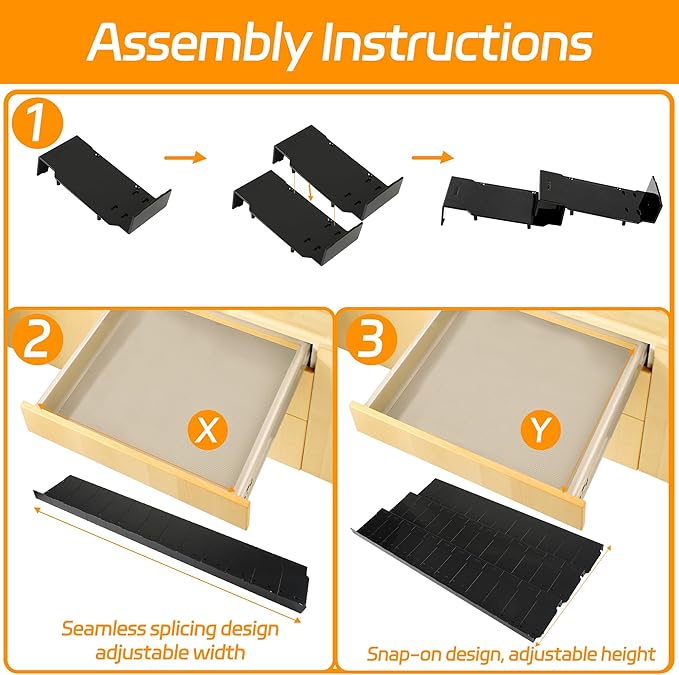 Assembly Instructions

1

2

X

Seamless splicing design adjustable width

3

Y

Snap-on design, adjustable height