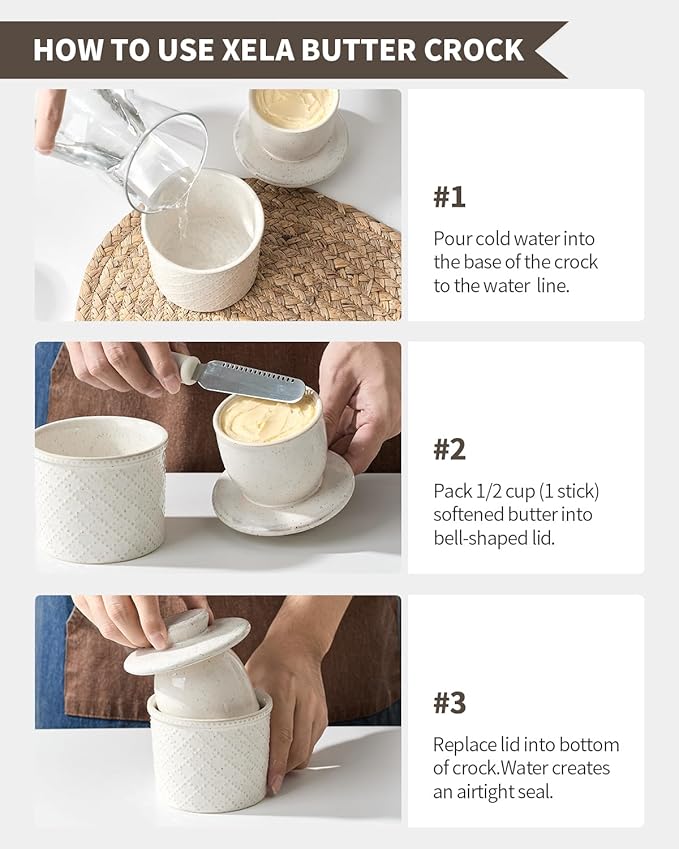 HOW TO USE XELA BUTTER CROCK

#1

Pour cold water into the base of the crock to the water line.

#2

Pack 1/2 cup (1 stick) softened butter into bell-shaped lid.

#3

Replace lid into bottom of crock.Water creates an airtight seal.