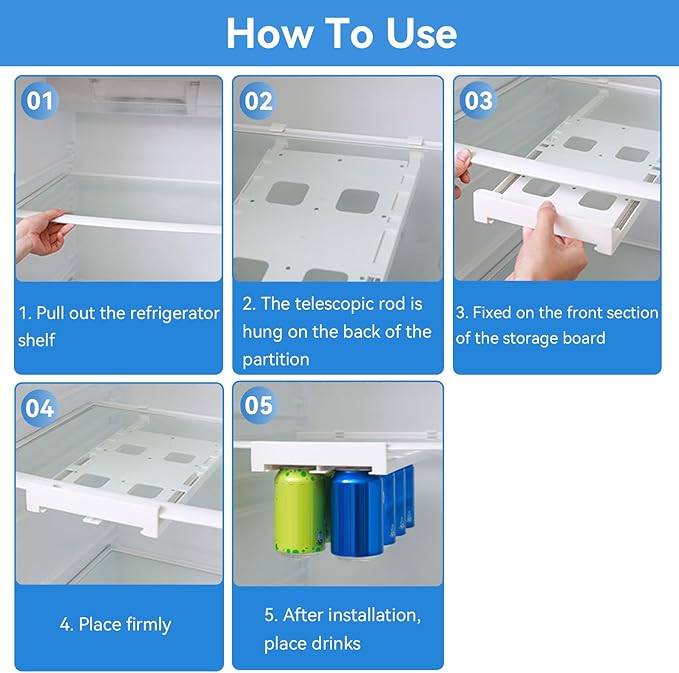 How To Use

01

1. Pull out the refrigerator shelf

02

2. The telescopic rod is hung on the back of the partition

03

3. Fixed on the front section of the storage board

04

4. Place firmly

05

5. After installation, place drinks