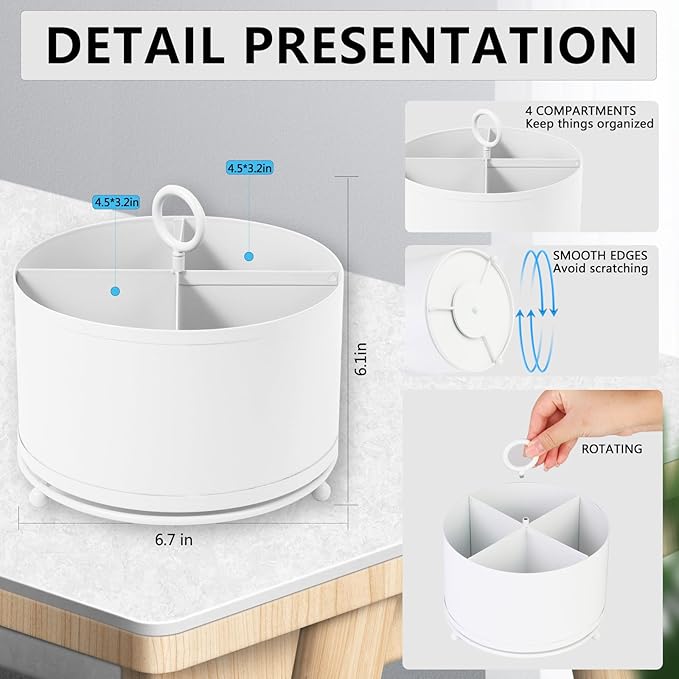 DETAIL PRESENTATION

4.5*3.2in

4.5*3.2in

6.1in

6.7 in

4 COMPARTMENTS
Keep things organized

SMOOTH EDGES
Avoid scratching

ROTATING