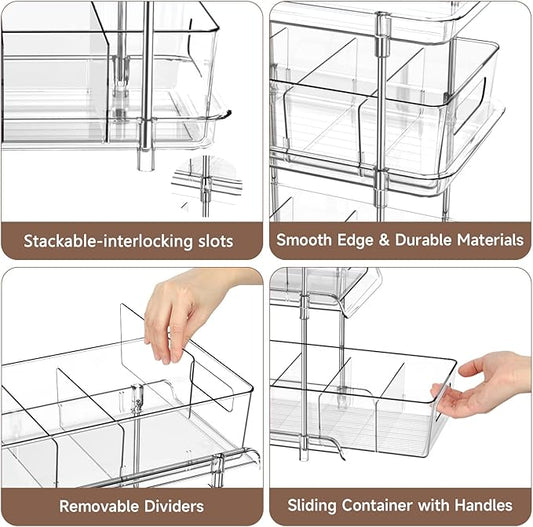 Stackable-interlocking slots

Smooth Edge & Durable Materials

Removable Dividers

Sliding Container with Handles