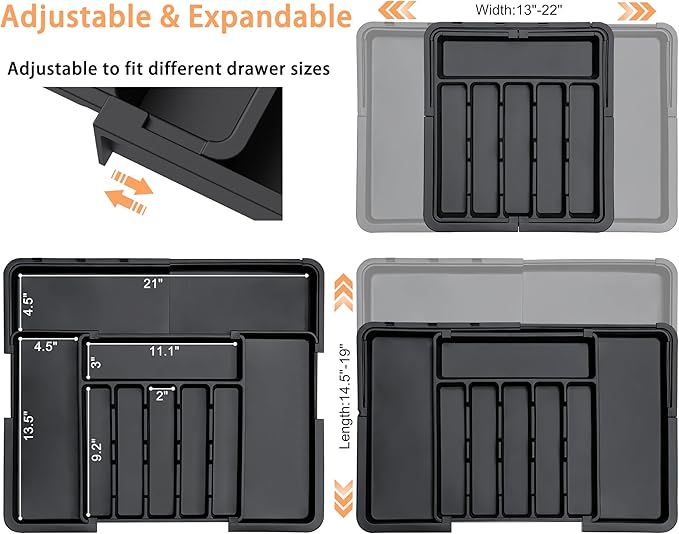 Adjustable & Expandable

Adjustable to fit different drawer sizes

Width:13"-22"

21"

4.5"

4.5"

11.1"

3"

2"

13.5"

9.2"

Length:14.5"-19"